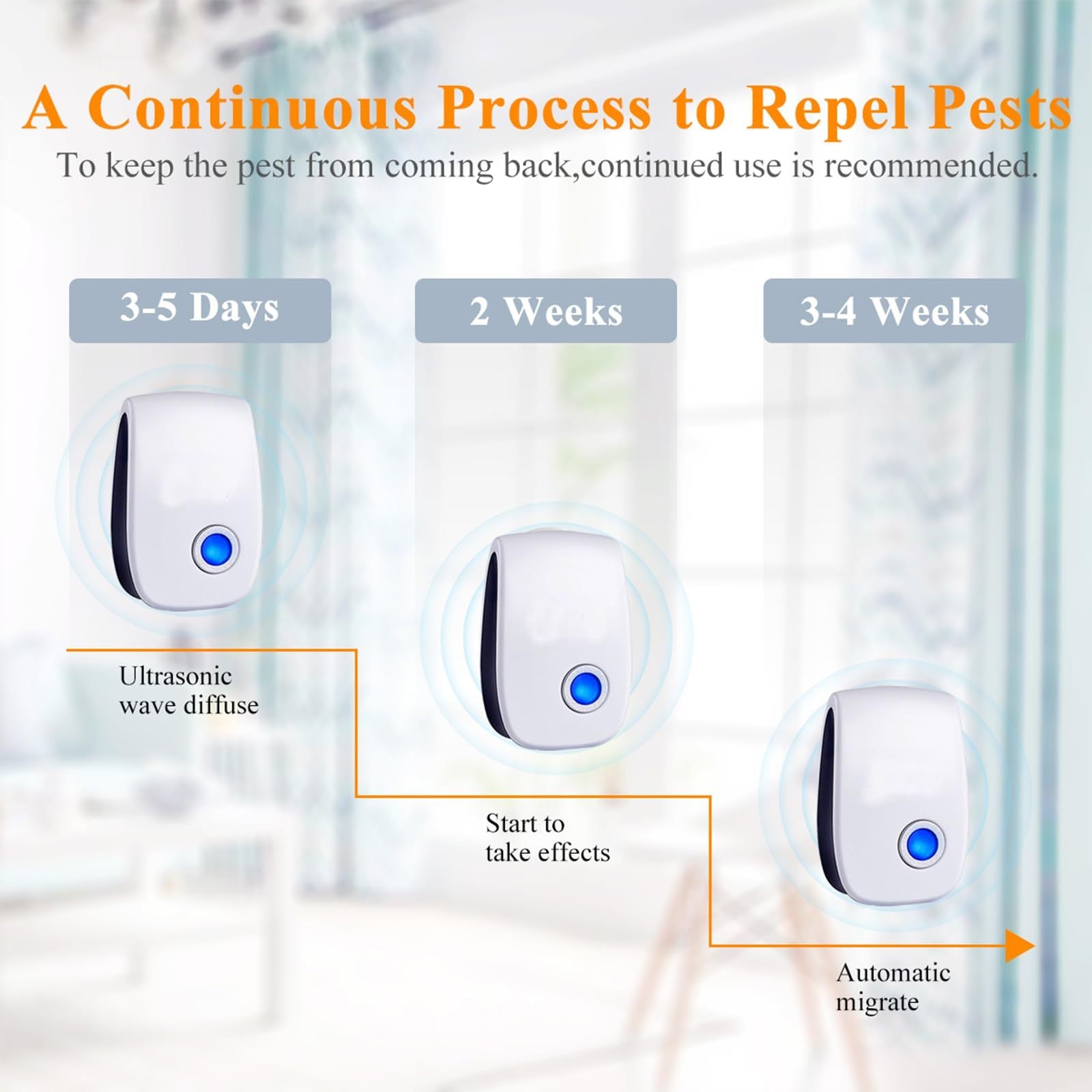 A Continuous Process to Repel Pests

To keep the pest from coming back,continued use is recommended.

3-5 Days

2 Weeks

3-4 Weeks

Ultrasonic wave diffuse

Start to take effects

Automatic migrate